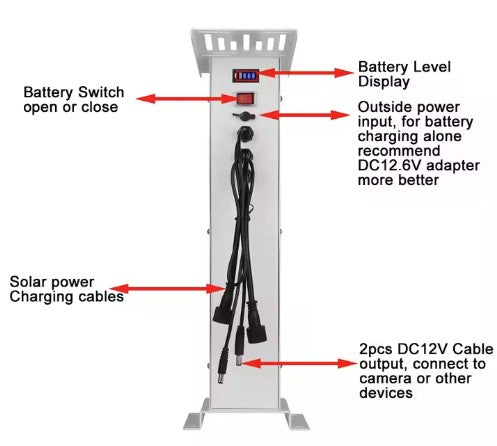 Battery Level Display

Battery Switch open or close

Outside power input, for battery charging alone recommend DC12.6V adapter more better

Solar power Charging cables

2pcs DC12V Cable output, connect to camera or other devices